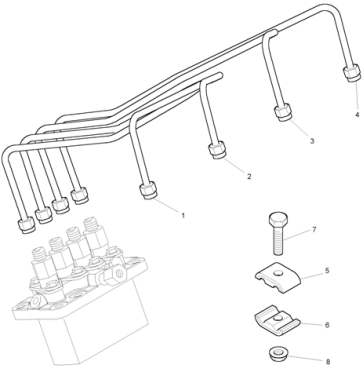 4
3
2
1
7
5
6
8