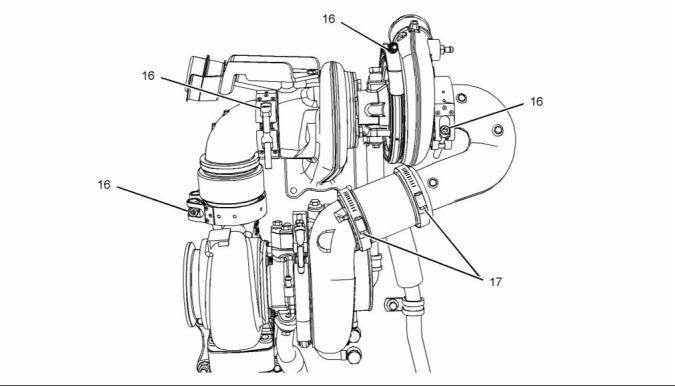 16
16
16
16
17