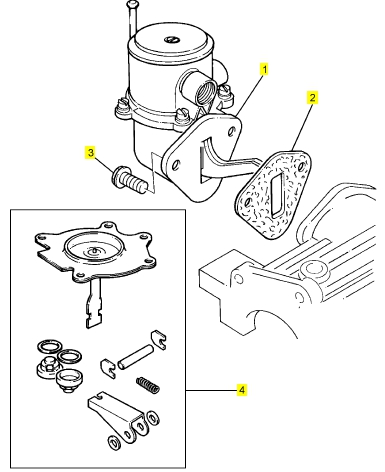 1
2
3
4