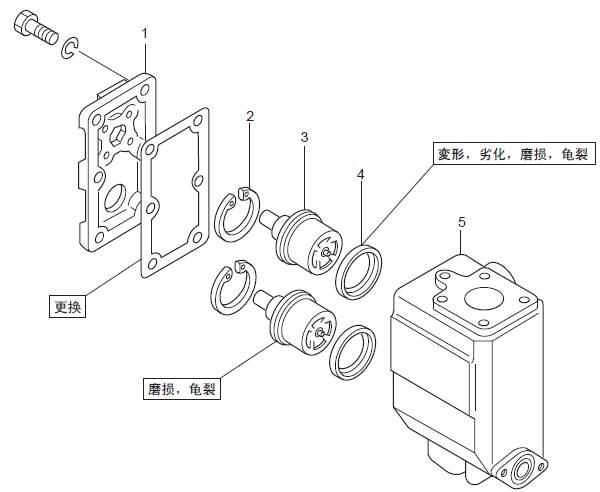 1
2
3
4
变形，劣化，磨损，龟裂
5
更换
磨损，龟裂