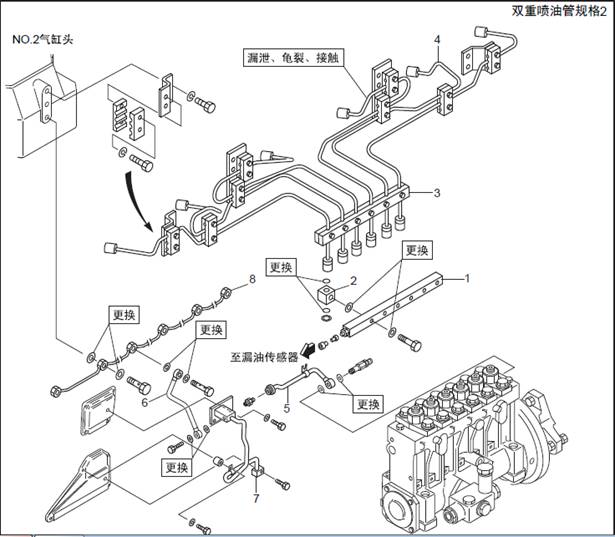 双重喷油管规格2

NO.2气缸头

漏泄、龟裂、接触

4

3

更换

更换

2

1

8

更换

更换

至漏油传感器

6

5

更换

更换

7