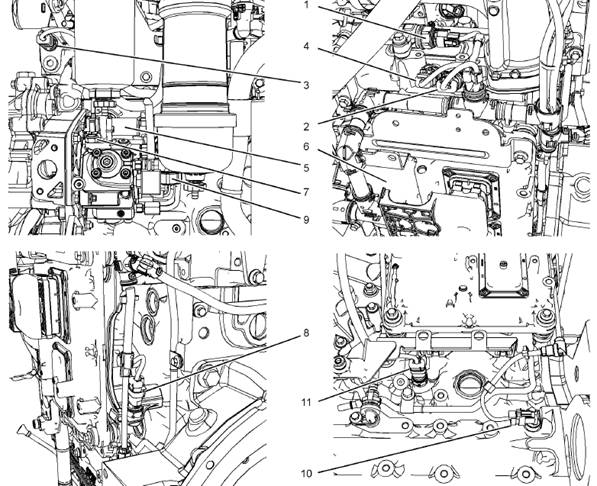 3
5
7
9
1
4
2
6
8
11
10