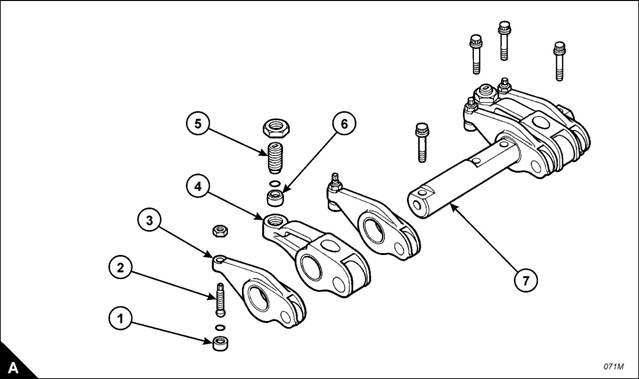 5
6
4
3
2
1
7
A
071M